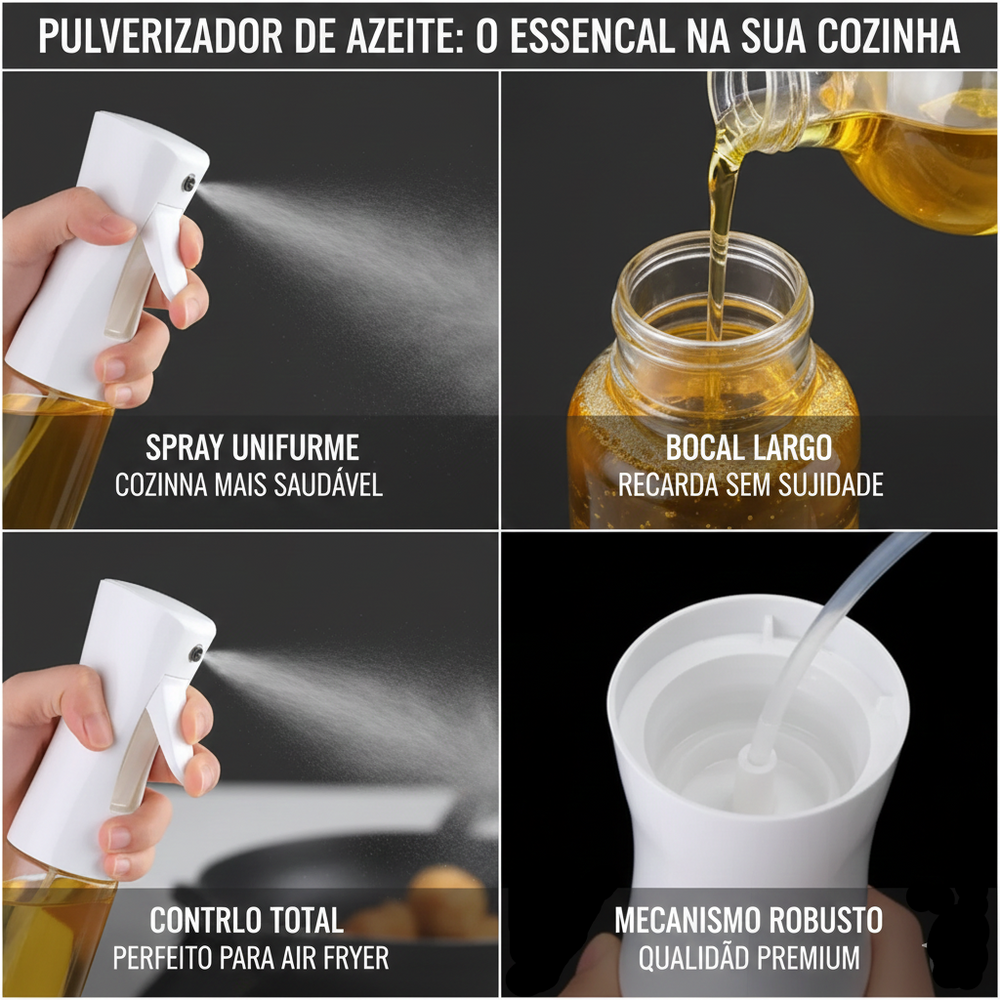 PULVERIZADOR DE AZEITE: O ESSENCAL NA SUA COZINHA

SPRAY UNIFURME
COZINNA MAIS SAUDÁVEL

BOCAL LARGO
RECARDA SEM SUJIDADE

CONTRLO TOTAL
PERFEITO PARA AIR FRYER

MECANISMO ROBUSTO
QUALIDÃD PREMIUM